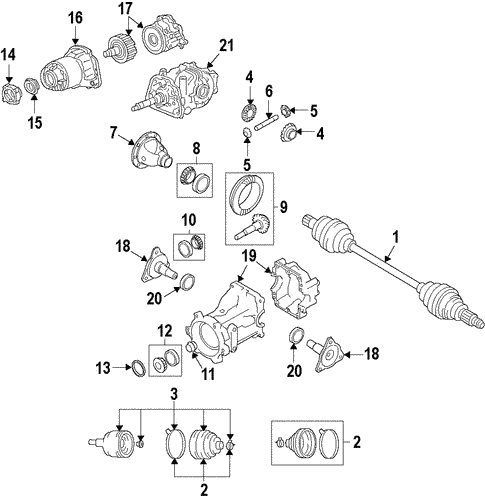 16
17
14
21
15
4
6
5
4
7
5
8
9
10
1
18
19
20
12
13
11
20
18
3
2
2