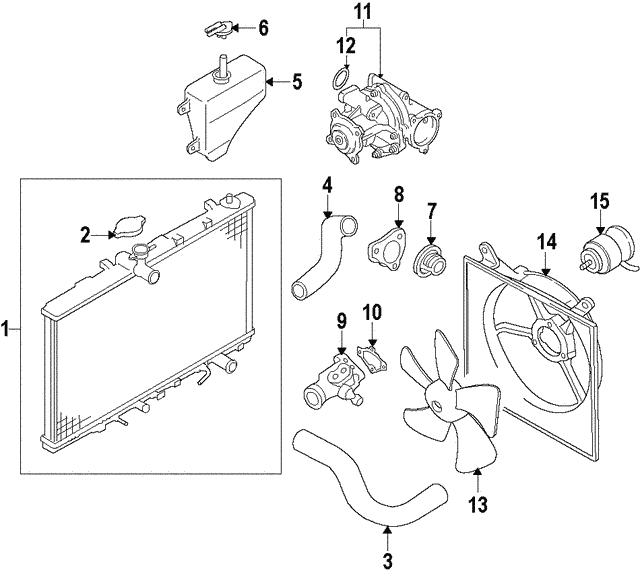 6
11
12
5
4
8
7
15
2
14
1
9
10
13
3