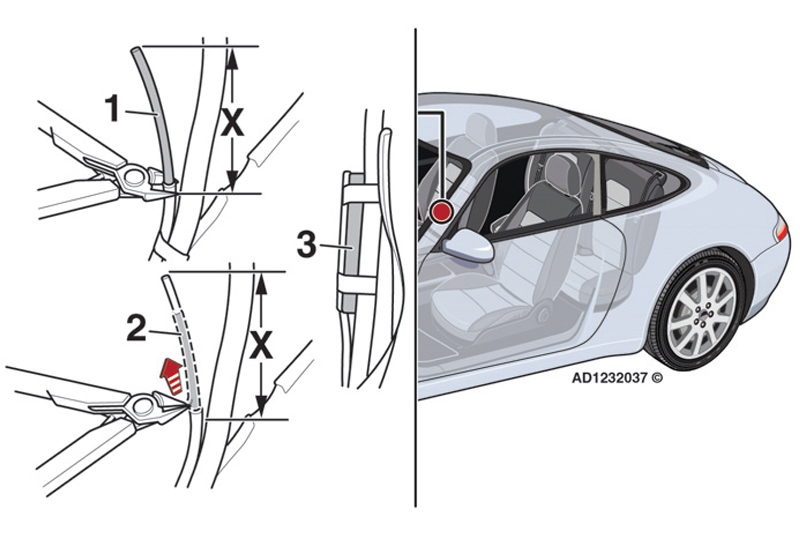 1
X
3
2
X
AD1232037 ©