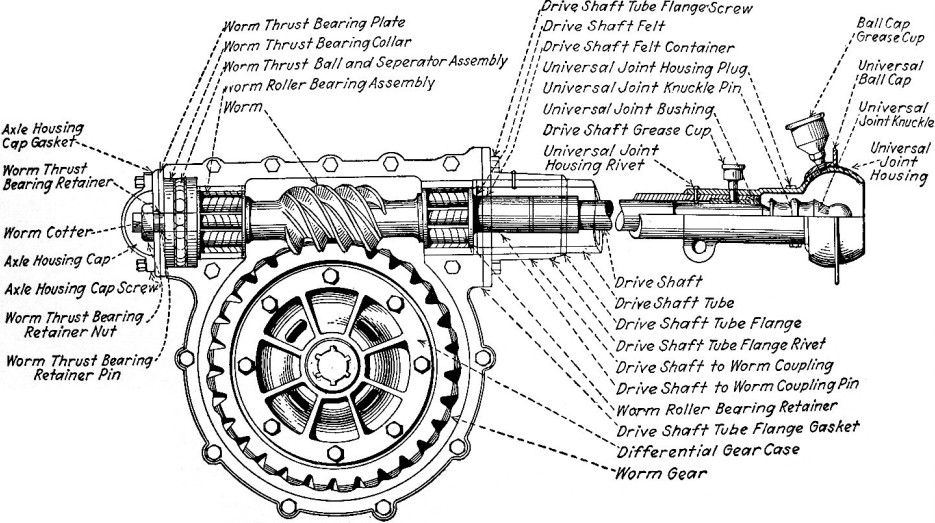 Worm Thrust Bearing Plate
Worm Thrust Bearing Collar
Worm Thrust Ball and Seperator Assembly
Worm Roller Bearing Assembly
Worm
Axle Housing Cap Gasket
Worm Thrust Bearing Retainer
Worm Cotter
Axle Housing Cap
Axle Housing Cap Screw
Worm Thrust Bearing Retainer Nut
Worm Thrust Bearing Retainer Pin
Drive Shaft Tube Flange Screw
Drive Shaft Felt
Drive Shaft Felt Container
Universal Joint Housing Plug
Universal Joint Knuckle Pin
Universal Joint Bushing
Drive Shaft Grease Cup
Universal Joint Housing Rivet
Ball Cap Grease Cup
Universal Ball Cap
Universal Joint Knuckle
Universal Joint Housing
Drive Shaft
Drive Shaft Tube
Drive Shaft Tube Flange
Drive Shaft Tube Flange Rivet
Drive Shaft to Worm Coupling
Drive Shaft to Worm Coupling Pin
Worm Roller Bearing Retainer
Drive Shaft Tube Flange Gasket
Differential Gear Case
Worm Gear