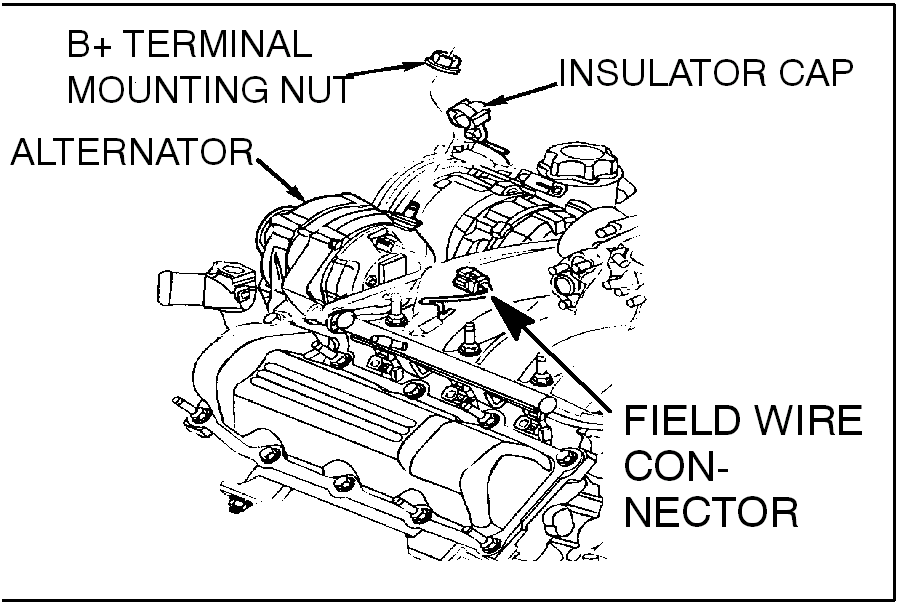 B+ TERMINAL MOUNTING NUT

INSULATOR CAP

ALTERNATOR

FIELD WIRE CONNECTOR