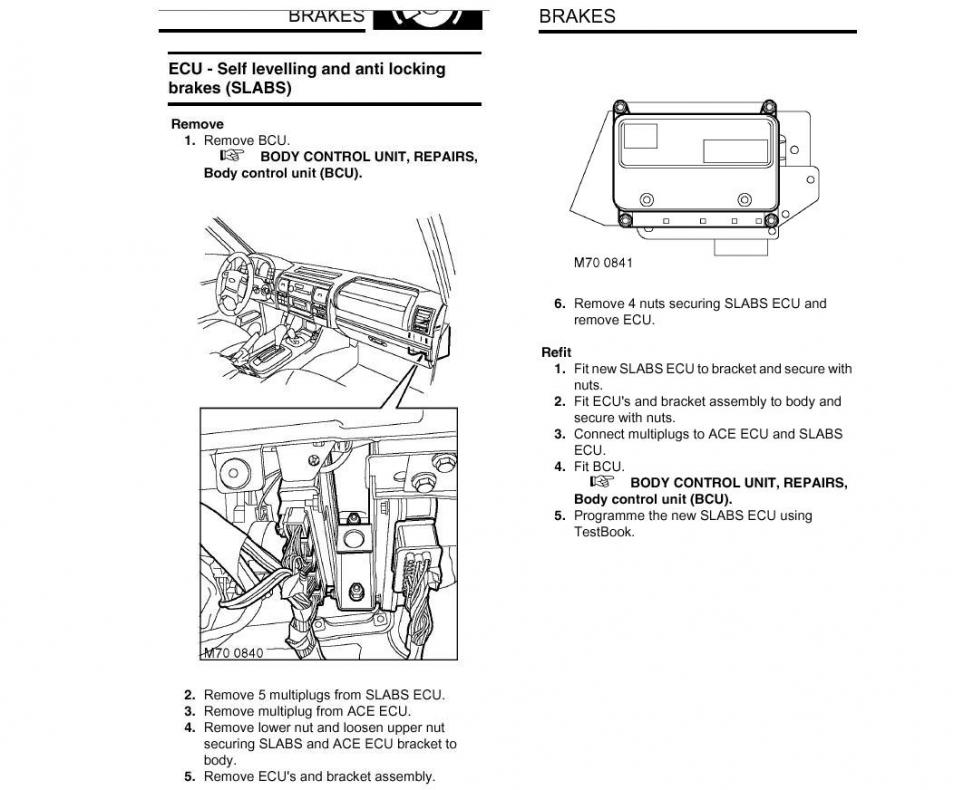 BRAKES

ECU - Self levelling and anti locking brakes (SLABS)

Remove

1. Remove BCU.
☞ BODY CONTROL UNIT, REPAIRS, Body control unit (BCU).

M70 0840

2. Remove 5 multiplugs from SLABS ECU.
3. Remove multiplug from ACE ECU.
4. Remove lower nut and loosen upper nut securing SLABS and ACE ECU bracket to body.
5. Remove ECU's and bracket assembly.

BRAKES

M70 0841

6. Remove 4 nuts securing SLABS ECU and remove ECU.

Refit

1. Fit new SLABS ECU to bracket and secure with nuts.
2. Fit ECU's and bracket assembly to body and secure with nuts.
3. Connect multiplugs to ACE ECU and SLABS ECU.
4. Fit BCU.
☞ BODY CONTROL UNIT, REPAIRS, Body control unit (BCU).
5. Programme the new SLABS ECU using TestBook.