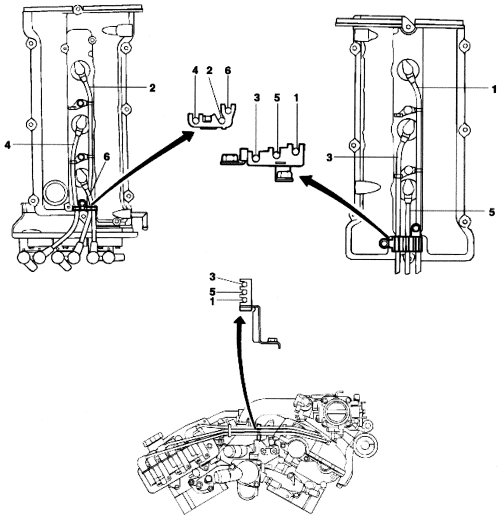 2
4
6
4 2 6
3 5 1
1
3
5
3
5
1