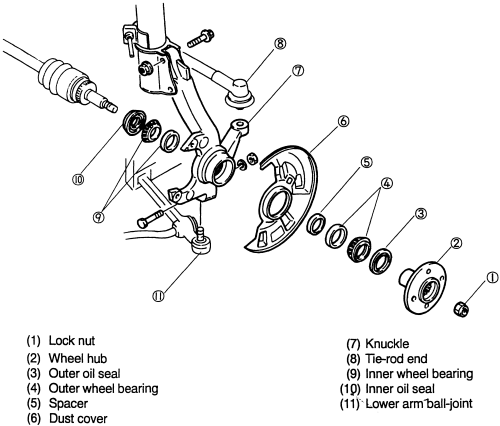 8
7
6
5
4
3
2
1
10
9
11

(1) Lock nut
(2) Wheel hub
(3) Outer oil seal
(4) Outer wheel bearing
(5) Spacer
(6) Dust cover

(7) Knuckle
(8) Tie-rod end
(9) Inner wheel bearing
(10) Inner oil seal
(11) Lower arm ball-joint