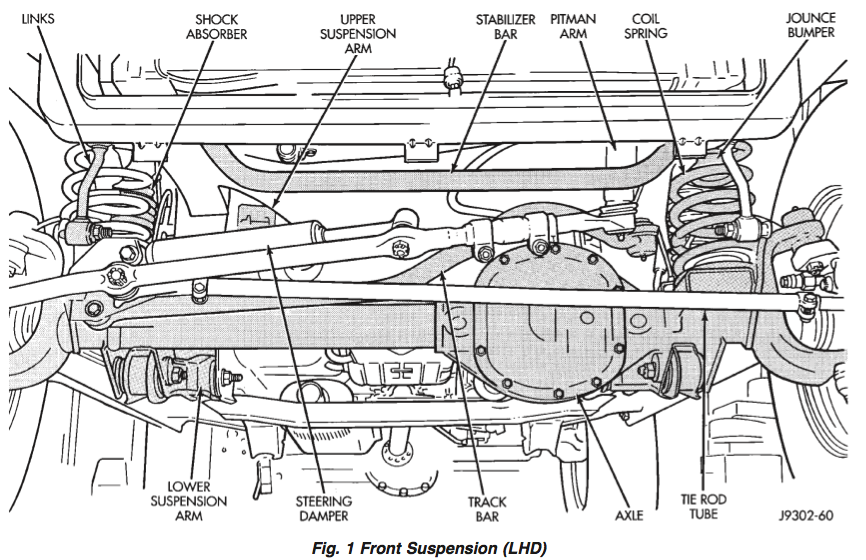 LINKS

SHOCK ABSORBER

UPPER SUSPENSION ARM

STABILIZER BAR

PITMAN ARM

COIL SPRING

JOUNCE BUMPER

LOWER SUSPENSION ARM

STEERING DAMPER

TRACK BAR

AXLE

TIE ROD TUBE

J9302-60

Fig. 1 Front Suspension (LHD)