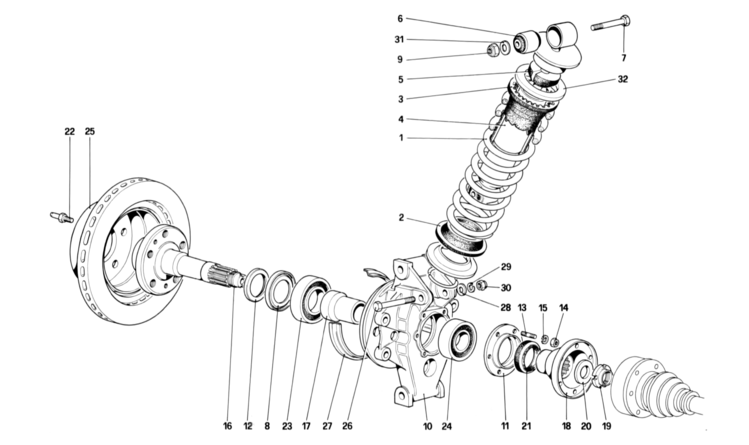 6
31
9
5
3
4
1
7
32
22
25
2
29
30
28
13
15
14
16
12
8
23
17
27
26
10
24
11
21
18
20
19