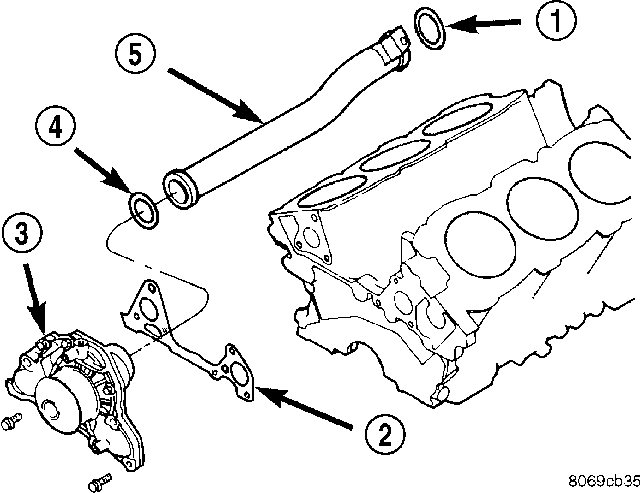 1
5
4
3
2
8069cb35