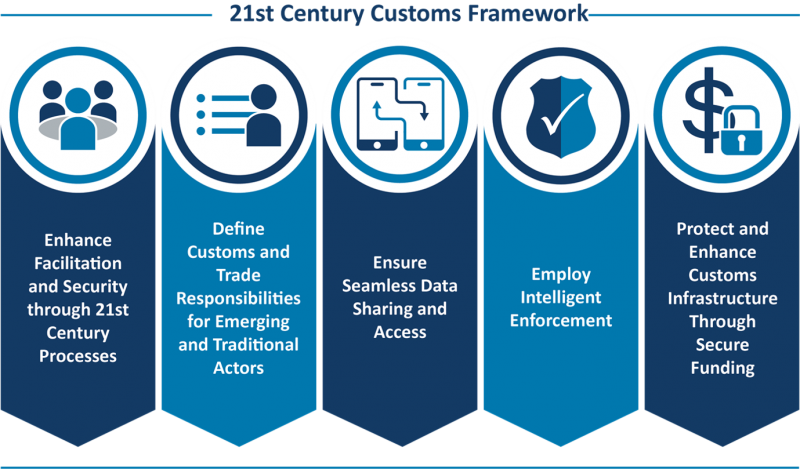 21st Century Customs Framework

Enhance Facilitation and Security through 21st Century Processes

Define Customs and Trade Responsibilities for Emerging and Traditional Actors

Ensure Seamless Data Sharing and Access

Employ Intelligent Enforcement

Protect and Enhance Customs Infrastructure Through Secure Funding