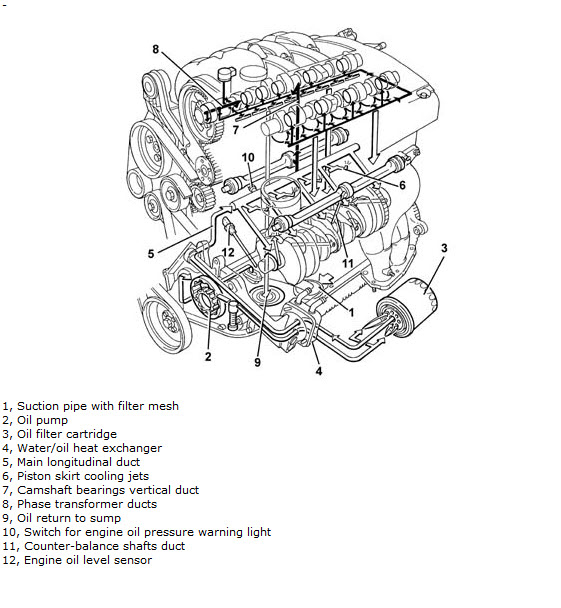 -

8
7
10
6
5
12
11
3
1
2
9
4

1, Suction pipe with filter mesh
2, Oil pump
3, Oil filter cartridge
4, Water/oil heat exchanger
5, Main longitudinal duct
6, Piston skirt cooling jets
7, Camshaft bearings vertical duct
8, Phase transformer ducts
9, Oil return to sump
10, Switch for engine oil pressure warning light
11, Counter-balance shafts duct
12, Engine oil level sensor