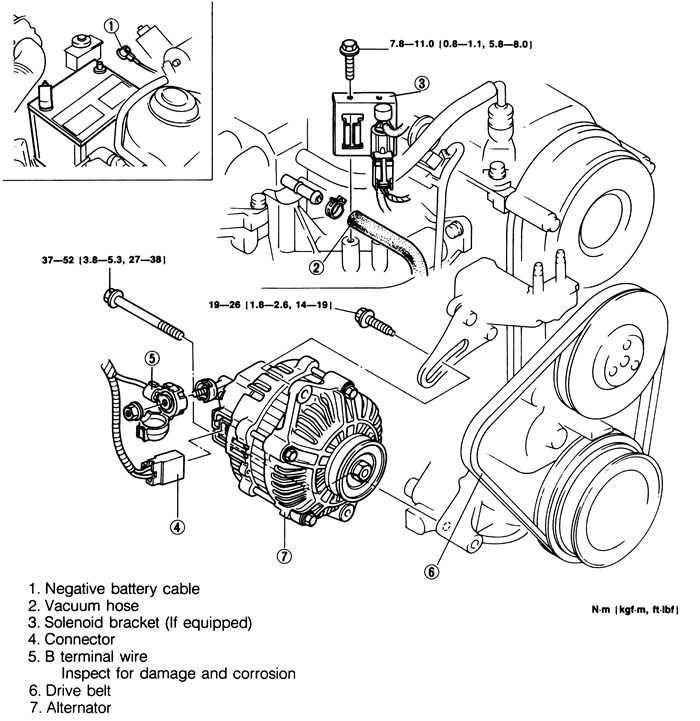 1

7.8—11.0 {0.8—1.1, 5.8—8.0}

3

2

37—52 {3.8—5.3, 27—38}

19—26 {1.8—2.6, 14—19}

5

4

7

6

1. Negative battery cable
2. Vacuum hose
3. Solenoid bracket (If equipped)
4. Connector
5. B terminal wire
Inspect for damage and corrosion
6. Drive belt
7. Alternator

N·m {kgf·m, ft·lbf}